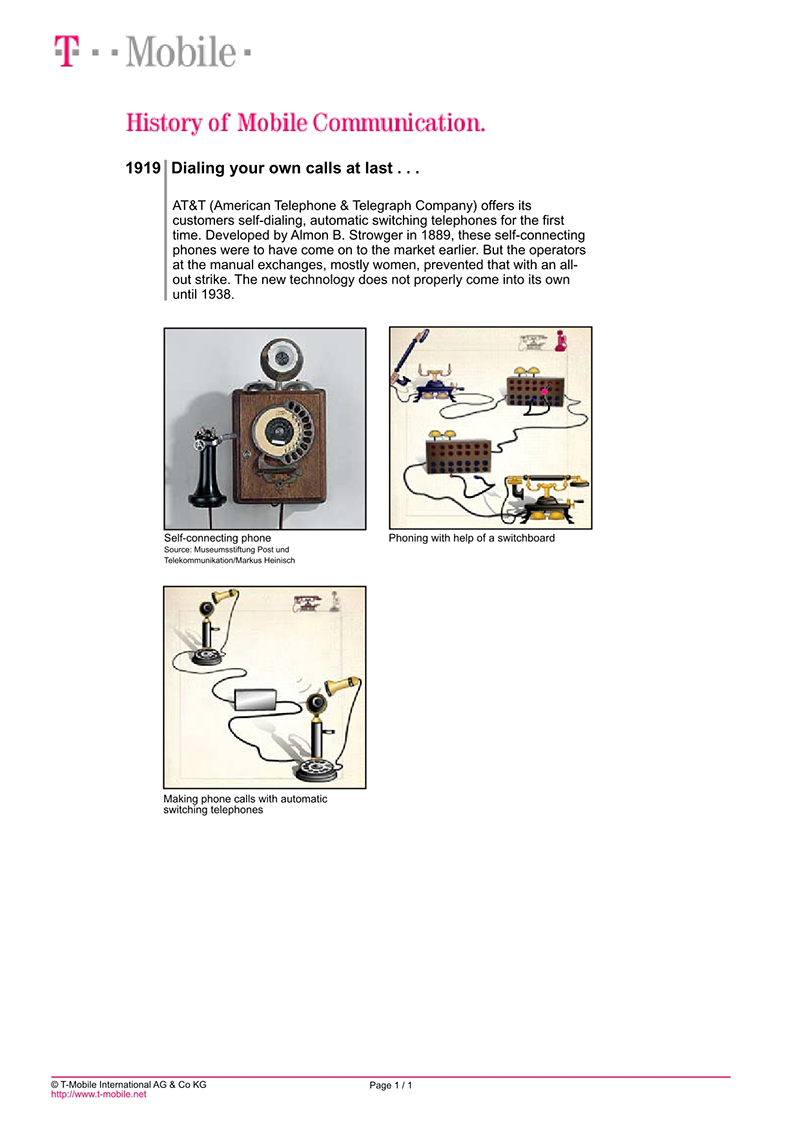 T · · Mobile ·

History of Mobile Communication.

1919 Dialing your own calls at last . . .

AT&T (American Telephone & Telegraph Company) offers its customers self-dialing, automatic switching telephones for the first time. Developed by Almon B. Strowger in 1889, these self-connecting phones were to have come on to the market earlier. But the operators at the manual exchanges, mostly women, prevented that with an all-out strike. The new technology does not properly come into its own until 1938.

Self-connecting phone
Source: Museumsstiftung Post und Telekommunikation/Markus Heinisch

Phoning with help of a switchboard

Making phone calls with automatic switching telephones

© T-Mobile International AG & Co KG
http://www.t-mobile.net

Page 1 / 1